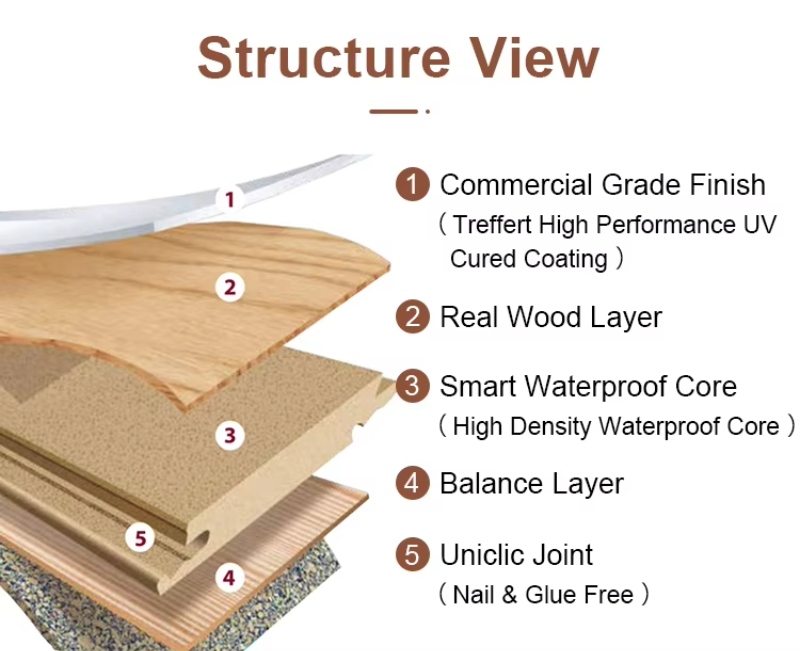 Structure View

1
2
3
5
4

1 Commercial Grade Finish
( Treffert High Performance UV Cured Coating )

2 Real Wood Layer

3 Smart Waterproof Core
( High Density Waterproof Core )

4 Balance Layer

5 Uniclic Joint
( Nail & Glue Free )